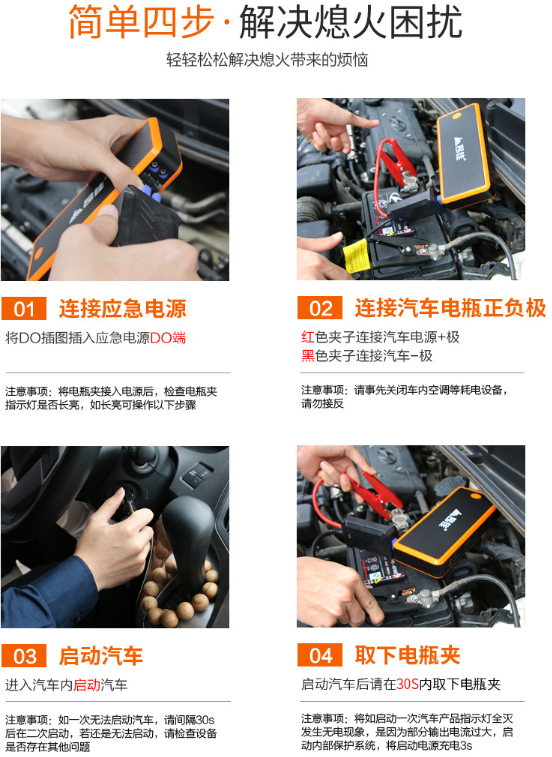 简单四步·解决熄火困扰

轻轻松松解决熄火带来的烦恼

01 连接应急电源

将DO插图插入应急电源DO端

注意事项：将电瓶夹接入电源后，检查电瓶夹指示灯是否长亮，如长亮可操作以下步骤

02 连接汽车电瓶正负极

红色夹子连接汽车电源+极
黑色夹子连接汽车-极

注意事项：请事先关闭车内空调等耗电设备，请勿接反

03 启动汽车

进入汽车内启动汽车

注意事项：如一次无法启动汽车，请间隔30s后在二次启动，若还是无法启动，请检查设备是否存在其他问题

04 取下电瓶夹

启动汽车后请在30S内取下电瓶夹

注意事项：将如启动一次汽车产品指示灯全灭发生无电现象，是因为部分输出电流过大，启动内部保护系统，将启动电源充电3s